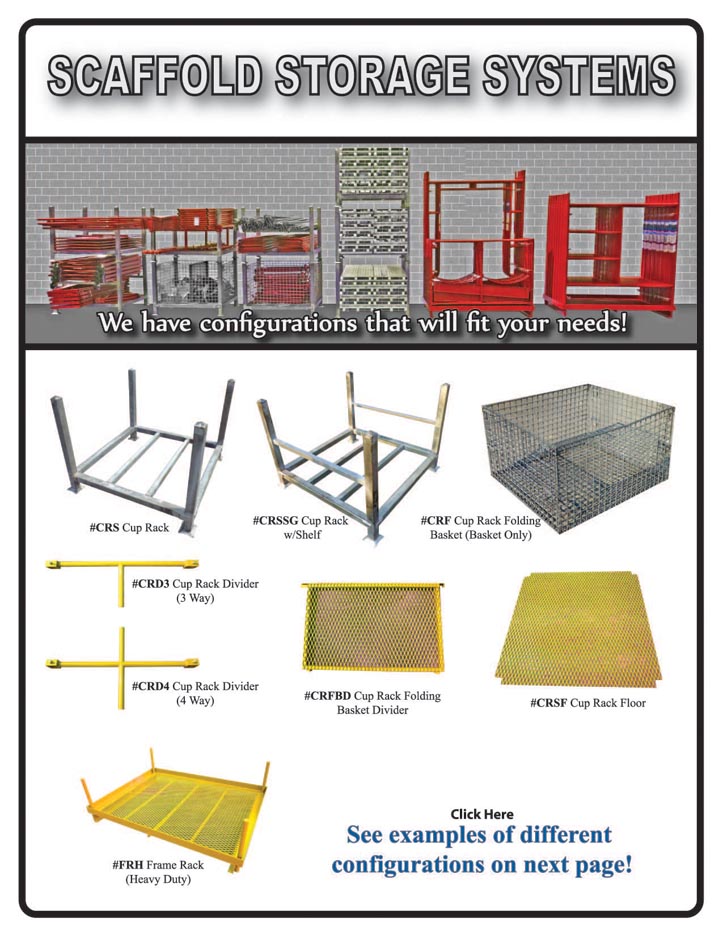 SCAFFOLD STORAGE SYSTEMS

We have configurations that will fit your needs!

#CRS Cup Rack

#CRSSG Cup Rack w/Shelf

#CRF Cup Rack Folding Basket (Basket Only)

#CRD3 Cup Rack Divider (3 Way)

#CRD4 Cup Rack Divider (4 Way)

#CRFBD Cup Rack Folding Basket Divider

#CRSF Cup Rack Floor

#FRH Frame Rack (Heavy Duty)

Click Here

See examples of different configurations on next page!